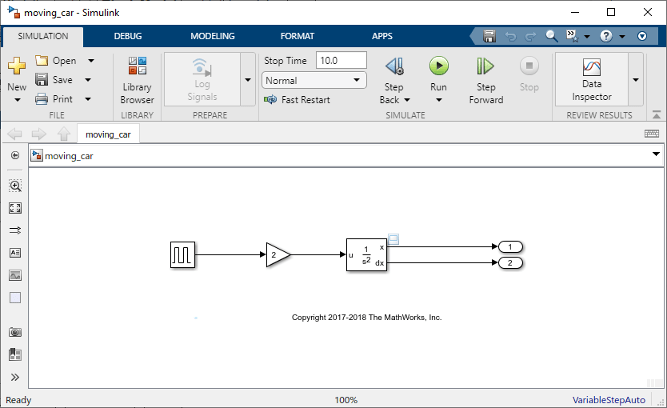 moving_car - Simulink

SIMULATION DEBUG MODELING FORMAT APPS

New
Open
Save
Print
FILE

Library Browser
LIBRARY

Log Signals
PREPARE

Stop Time 10.0
Normal
Fast Restart

Step Back
Run
Step Forward
Stop
SIMULATE

Data Inspector
REVIEW RESULTS

moving_car

moving_car

2

u $\frac{1}{s^2}$ x dx

1

2

Copyright 2017-2018 The MathWorks, Inc.

Ready 100% VariableStepAuto